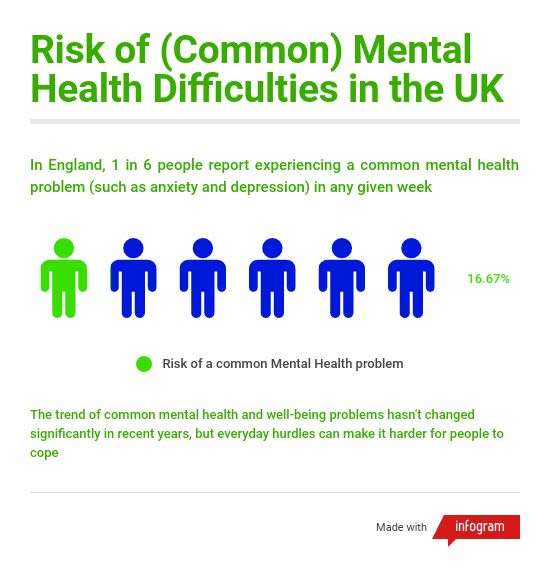 Risk of (Common) Mental Health Difficulties in the UK

In England, 1 in 6 people report experiencing a common mental health problem (such as anxiety and depression) in any given week

16.67%

Risk of a common Mental Health problem

The trend of common mental health and well-being problems hasn't changed significantly in recent years, but everyday hurdles can make it harder for people to cope

Made with infogram