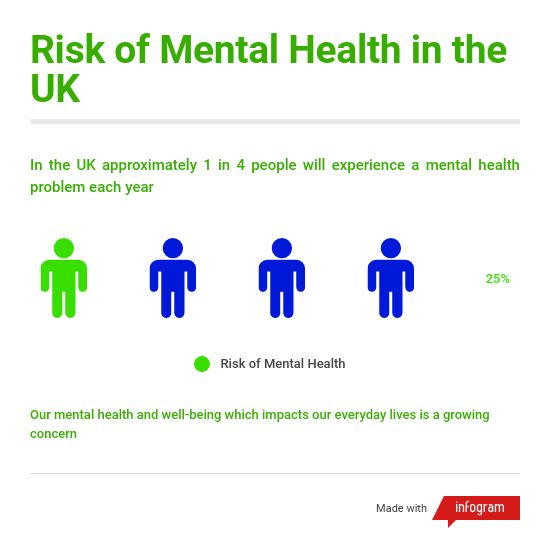 Risk of Mental Health in the UK

In the UK approximately 1 in 4 people will experience a mental health problem each year

25%

Risk of Mental Health

Our mental health and well-being which impacts our everyday lives is a growing concern

Made with infogram