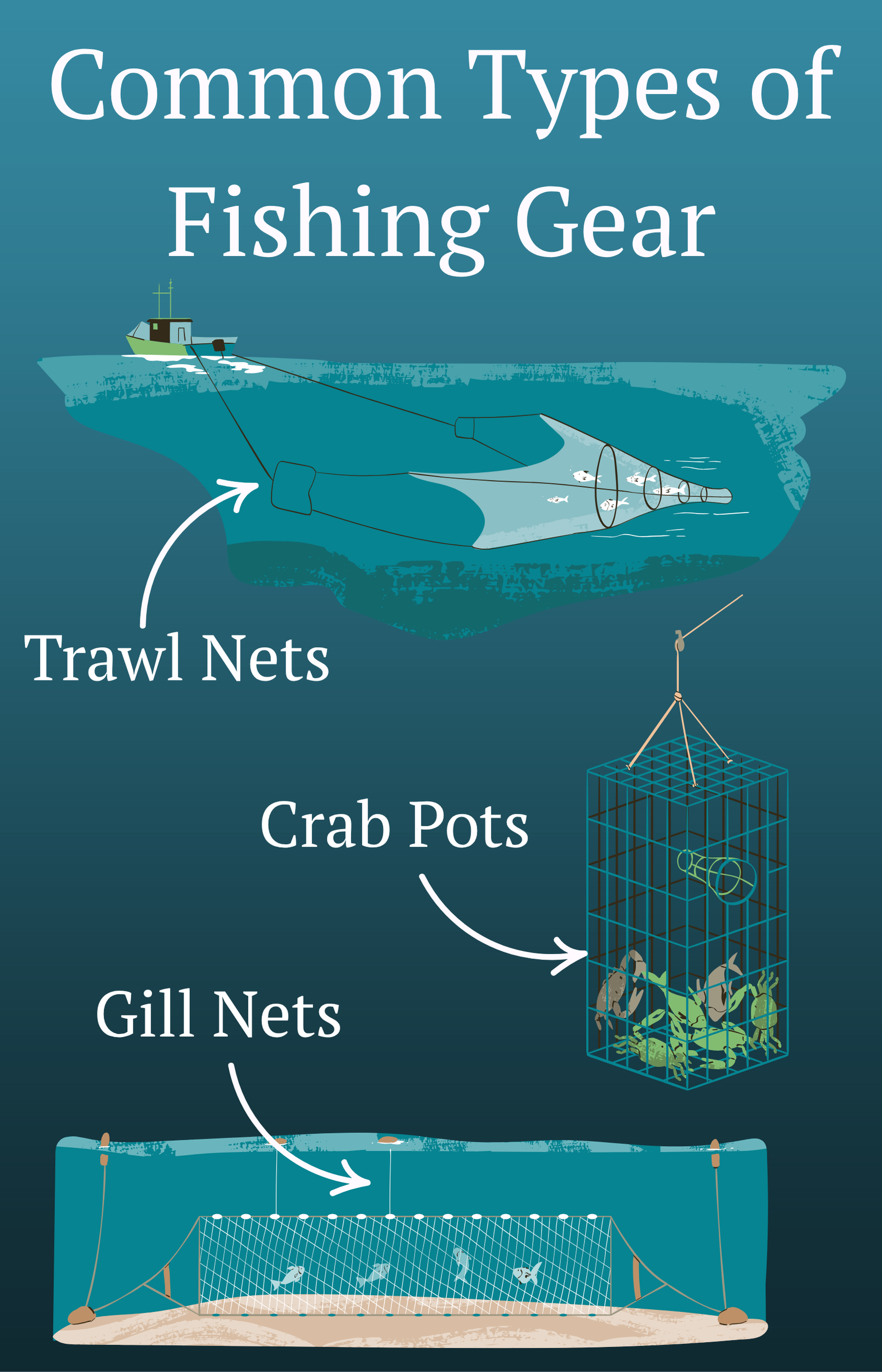 Common Types of Fishing Gear

Trawl Nets

Crab Pots

Gill Nets